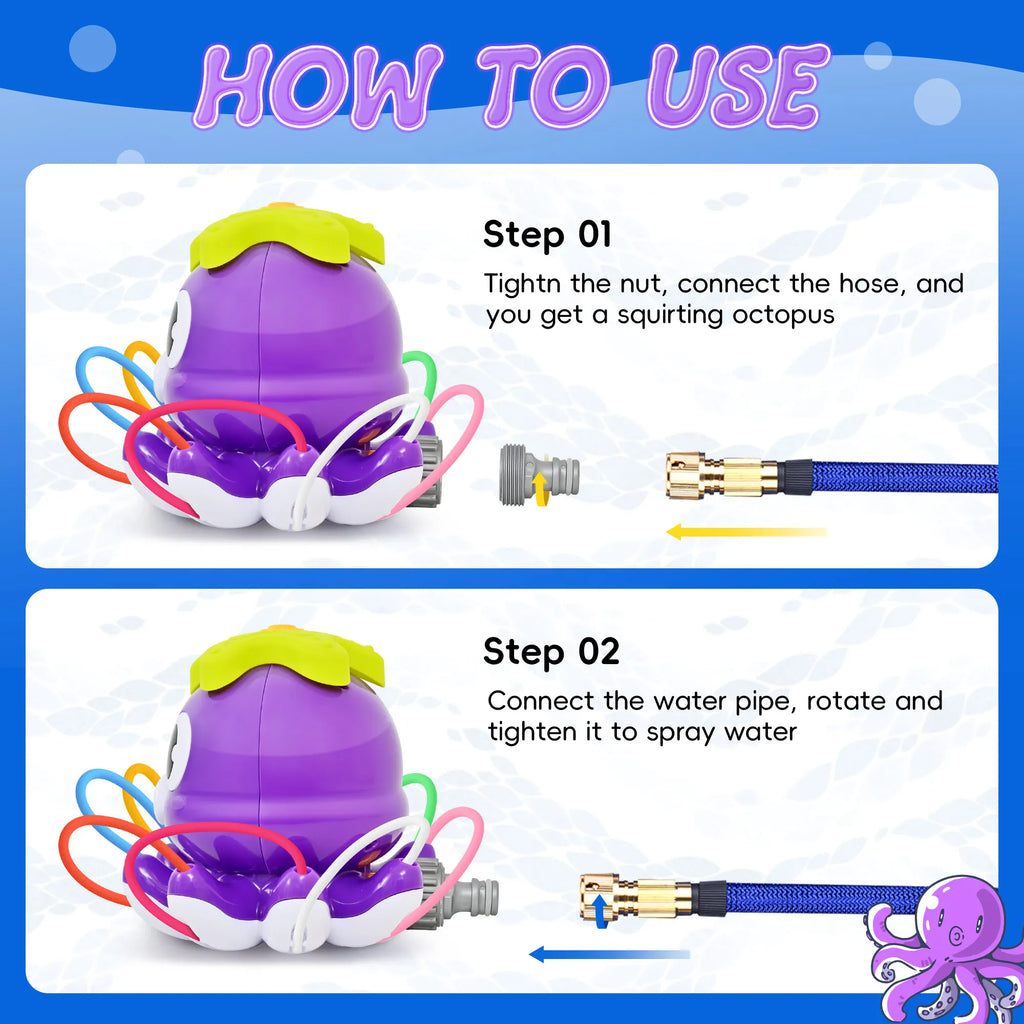 HOW TO USE

Step 01

Tightn the nut, connect the hose, and you get a squirting octopus

Step 02

Connect the water pipe, rotate and tighten it to spray water